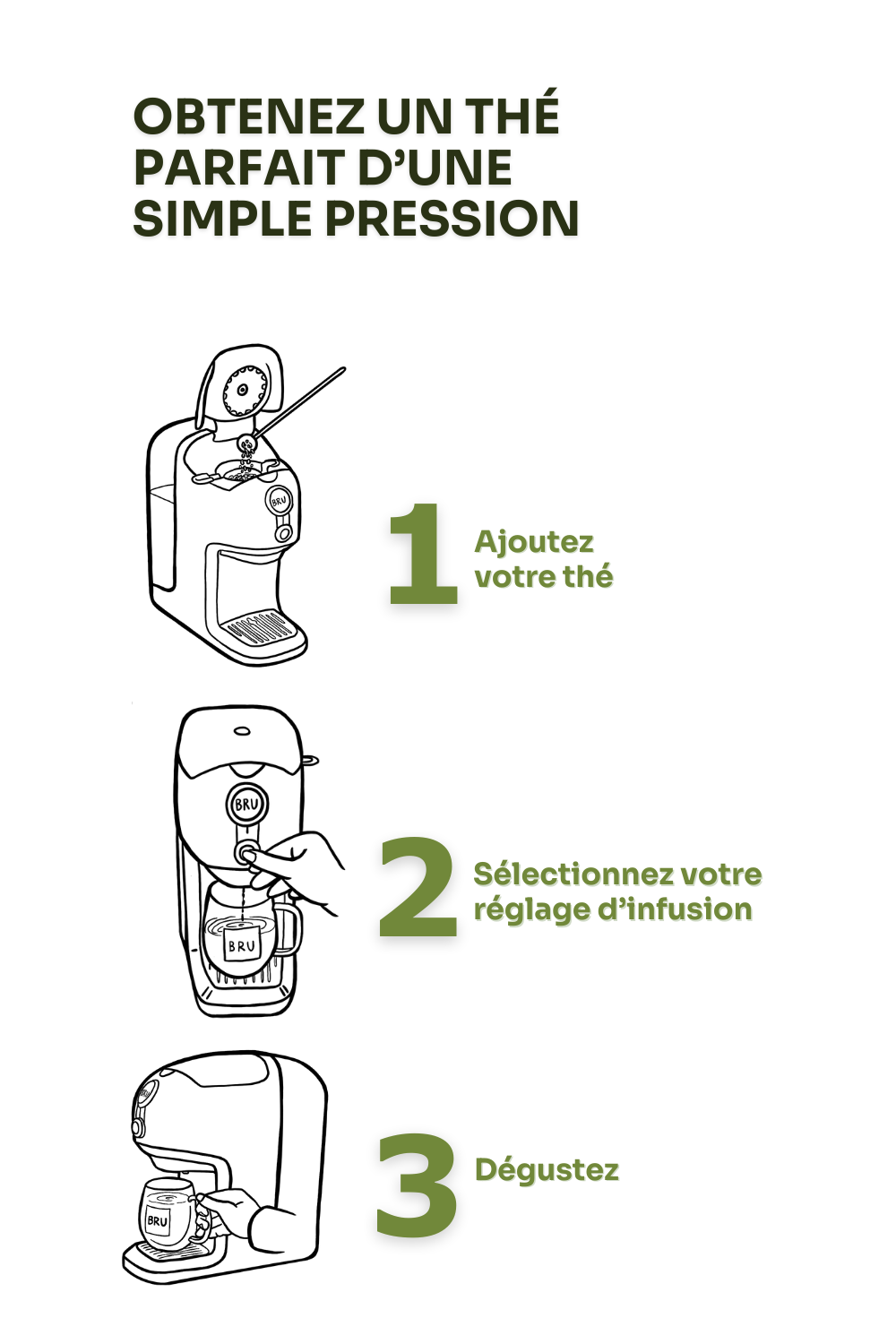 OBTENEZ UN THÉ PARFAIT D'UNE SIMPLE PRESSION

BRU

1 Ajoutez votre thé

BRU

BRU

2 Sélectionnez votre réglage d'infusion

BRU

3 Dégustez