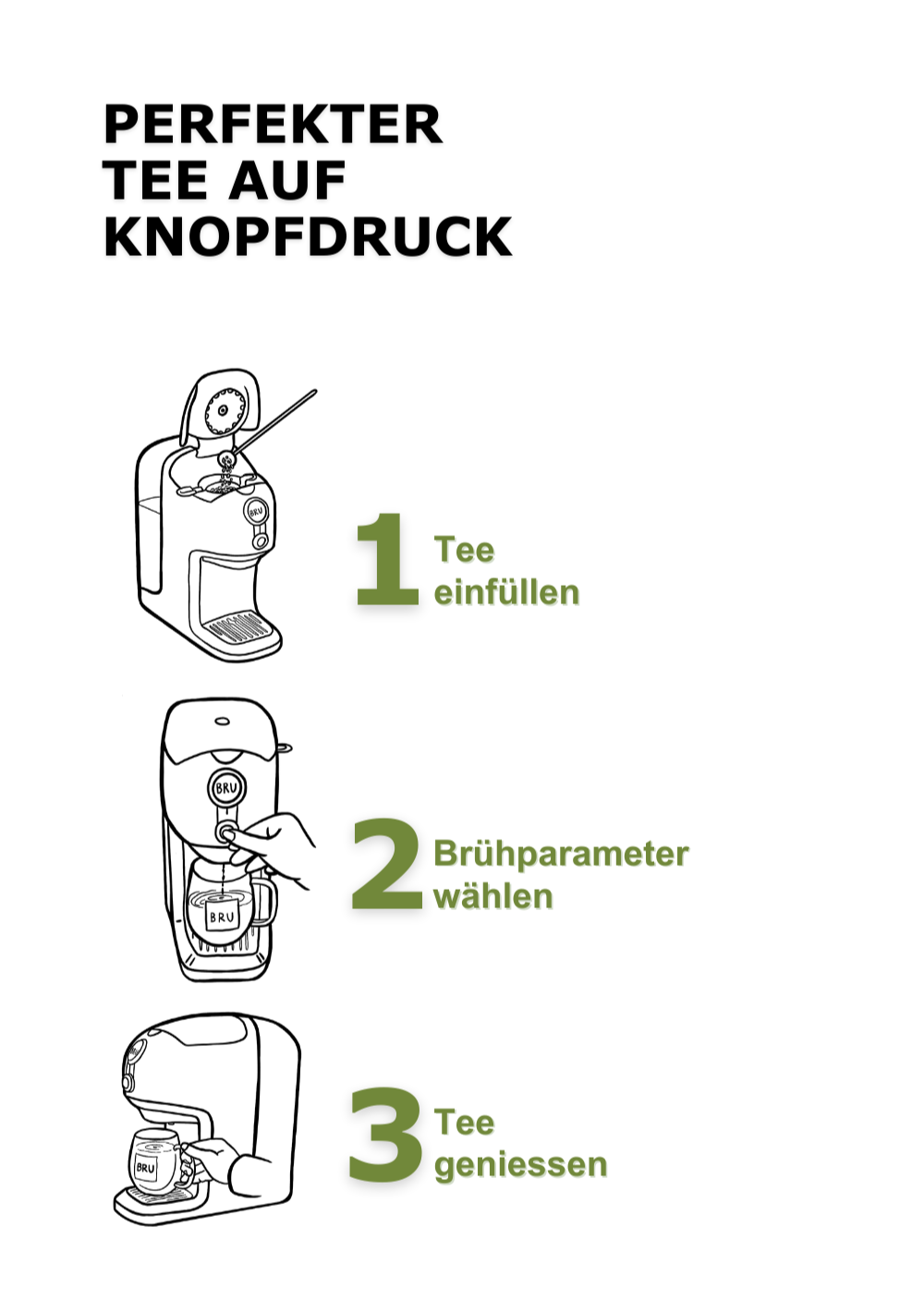 PERFEKTER
TEE AUF
KNOPFDRUCK

BRU

1 Tee einfüllen

BRU

BRU

2 Brühparameter wählen

BRU

3 Tee geniessen