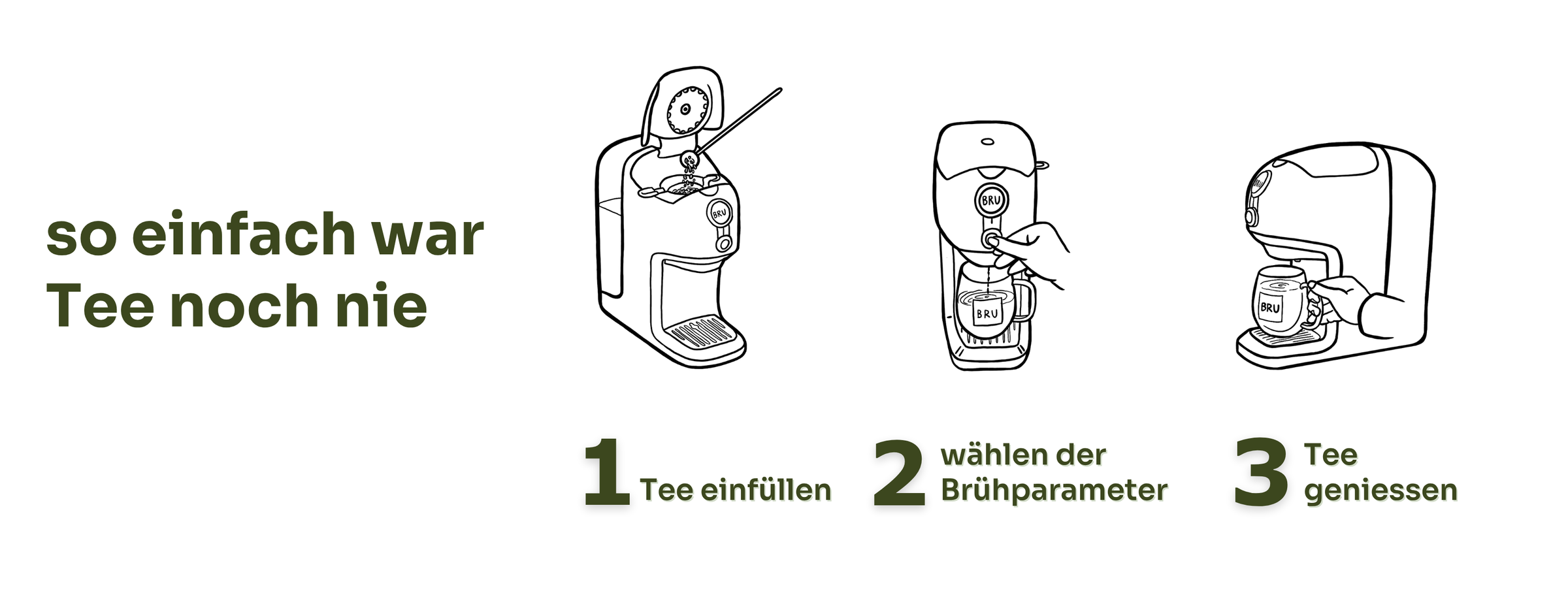 so einfach war Tee noch nie

BRU

BRU

BRU

BRU

1 Tee einfüllen

2 wählen der Brühparameter

3 Tee geniessen