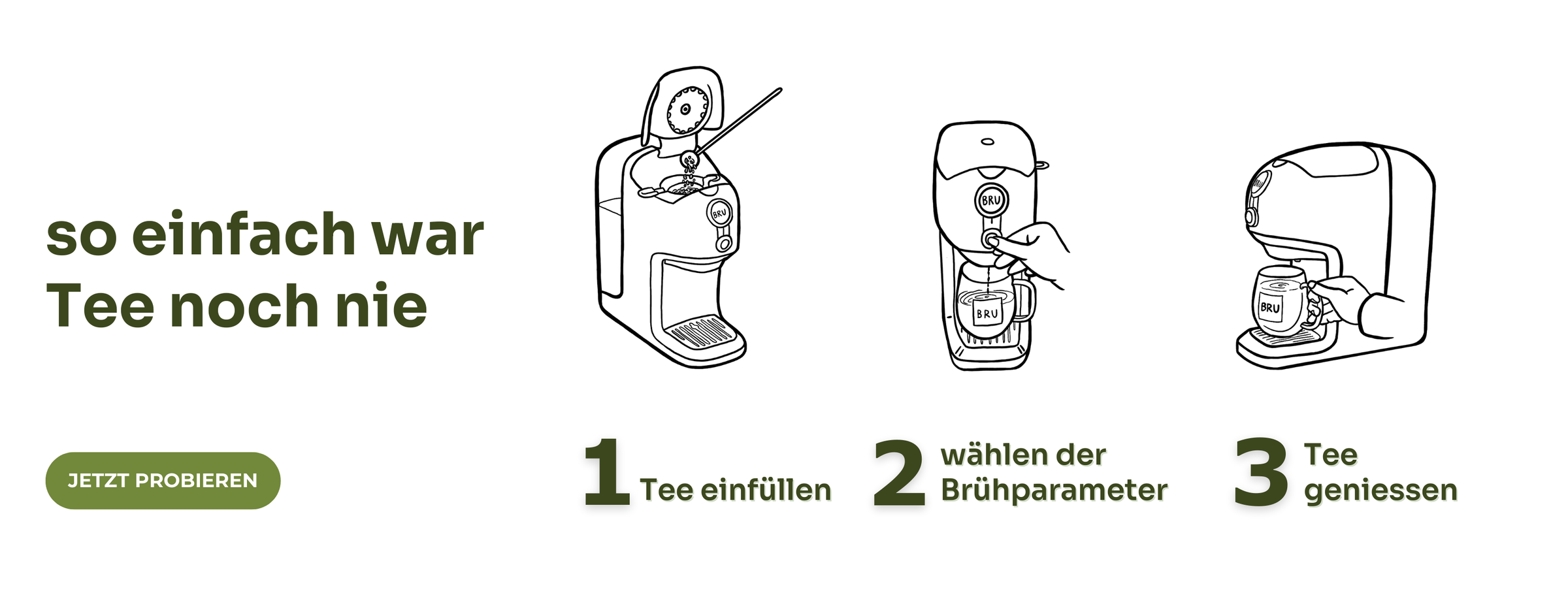 so einfach war Tee noch nie

JETZT PROBIEREN

BRU

BRU

BRU

BRU

1 Tee einfüllen

2 wählen der Brühparameter

3 Tee geniessen