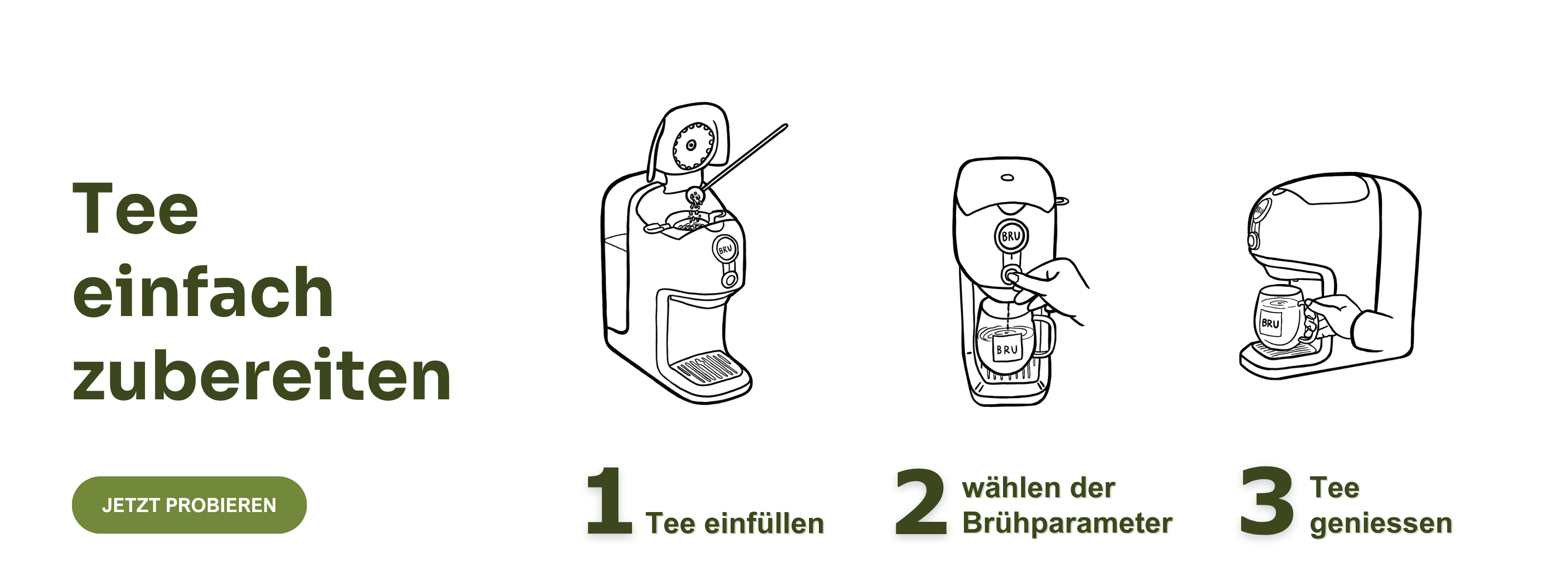 Tee einfach zubereiten

JETZT PROBIEREN

BRU

BRU

BRU

BRU

1 Tee einfüllen

2 wählen der Brühparameter

3 Tee geniessen